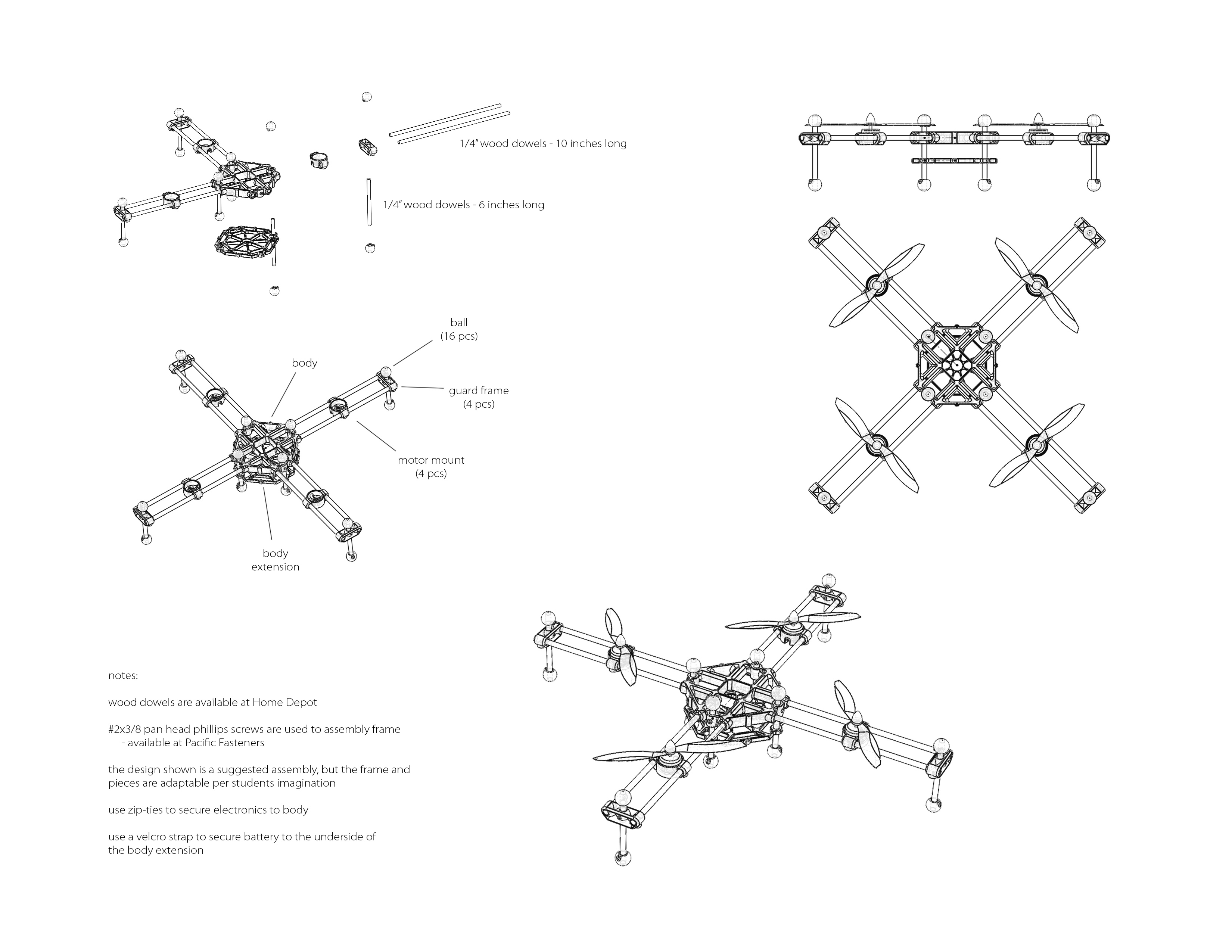 1/4" wood dowels - 10 inches long

1/4" wood dowels - 6 inches long

ball
(16 pcs)

body

guard frame
(4 pcs)

motor mount
(4 pcs)

body
extension

notes:

wood dowels are available at Home Depot

#2x3/8 pan head phillips screws are used to assembly frame
- available at Pacific Fasteners

the design shown is a suggested assembly, but the frame and pieces are adaptable per students imagination

use zip-ties to secure electronics to body

use a velcro strap to secure battery to the underside of the body extension